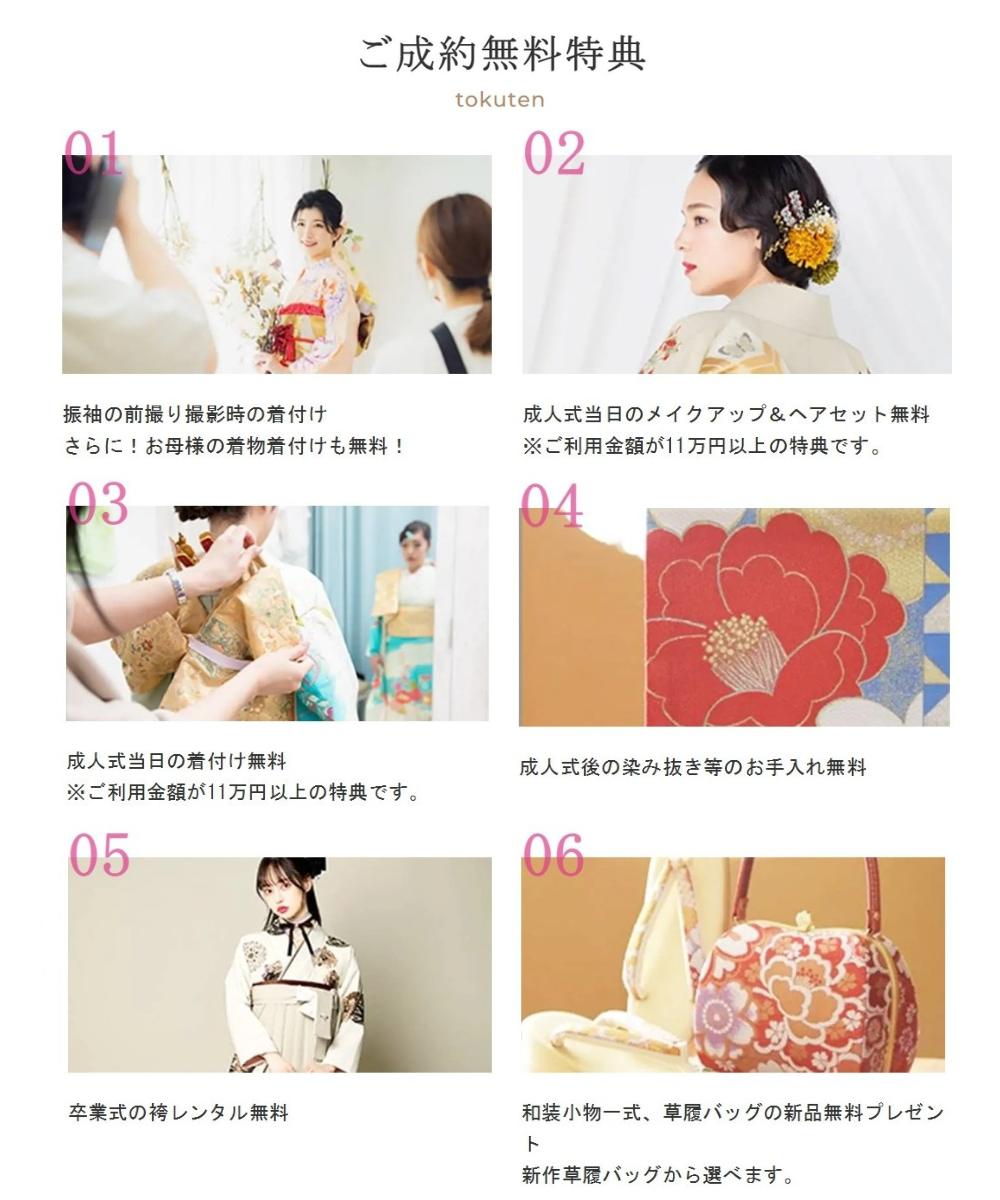 ご成約無料特典

tokuten

01

振袖の前撮り撮影時の着付け
さらに！お母様の着物着付けも無料！

02

成人式当日のメイクアップ＆ヘアセット無料
※ご利用金額が11万円以上の特典です。

03

成人式当日の着付け無料
※ご利用金額が11万円以上の特典です。

04

成人式後の染み抜き等のお手入れ無料

05

卒業式の袴レンタル無料

06

和装小物一式、草履バッグの新品無料プレゼント
新作草履バッグから選べます。